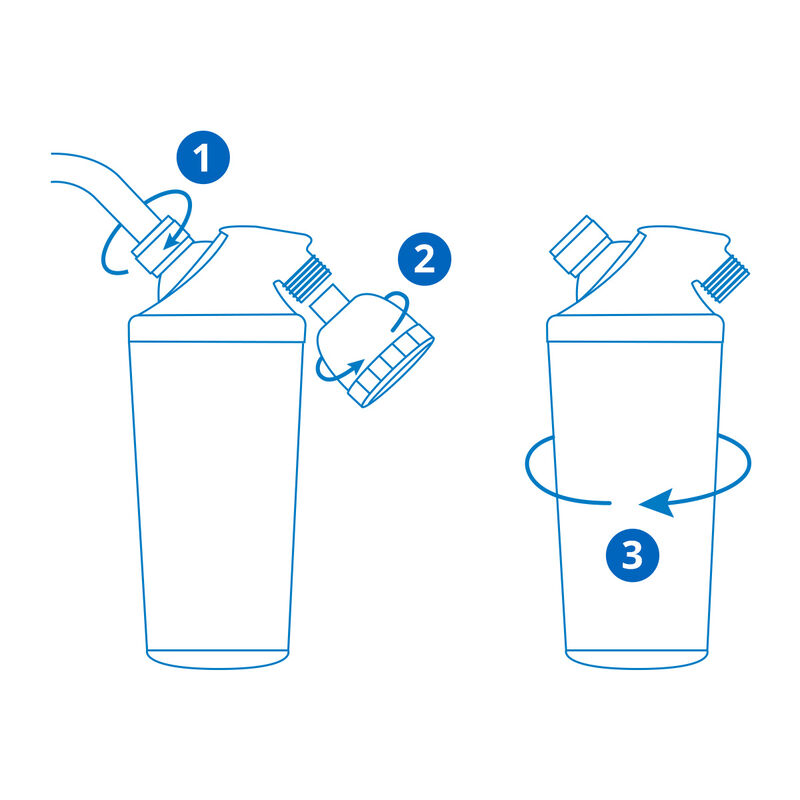 1
2
3